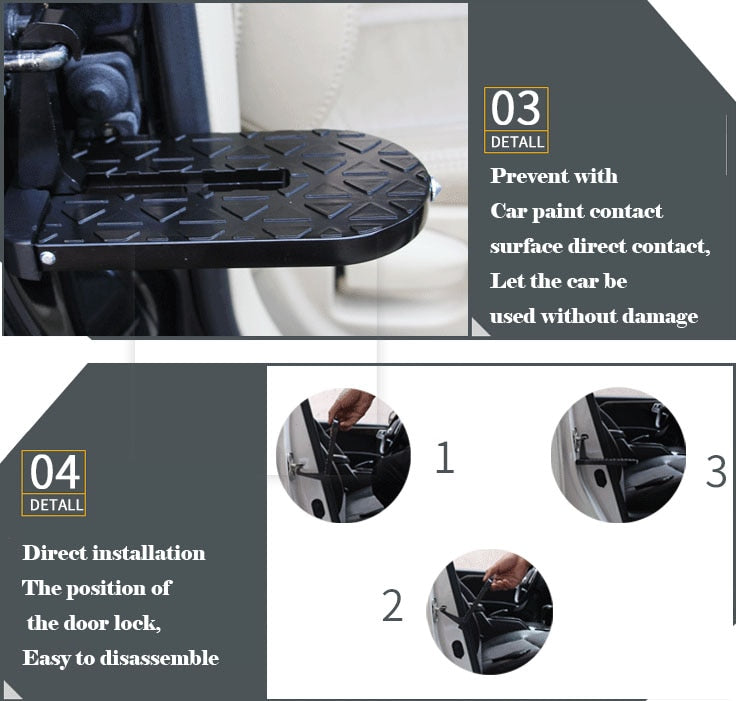 03
DETALL

Prevent with
Car paint contact
surface direct contact,
Let the car be
used without damage

04
DETALL

Direct installation
The position of
the door lock,
Easy to disassemble

1

3

2